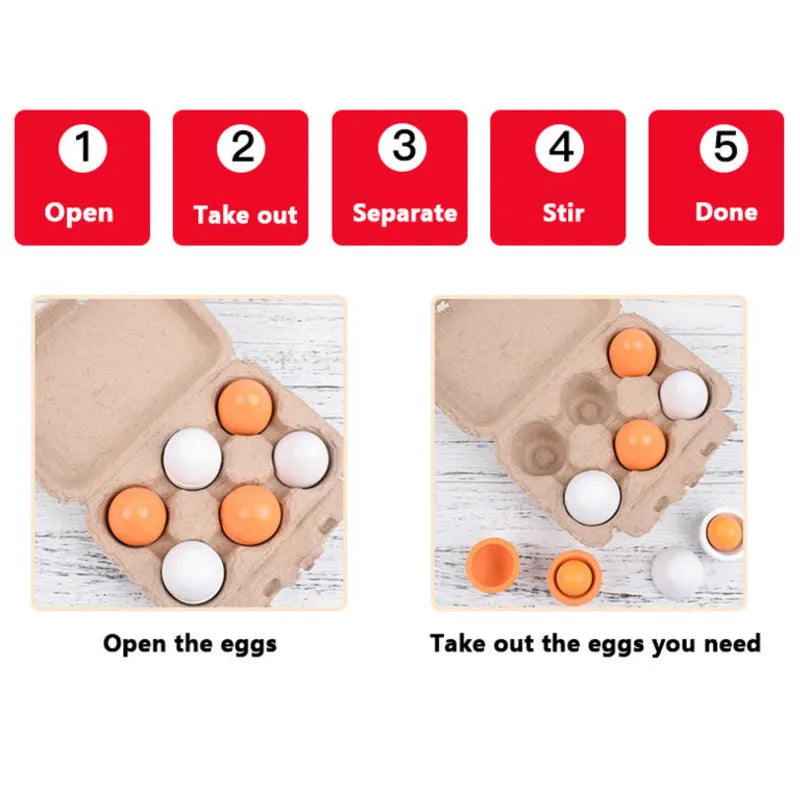 1
Open

2
Take out

3
Separate

4
Stir

5
Done

Open the eggs

Take out the eggs you need